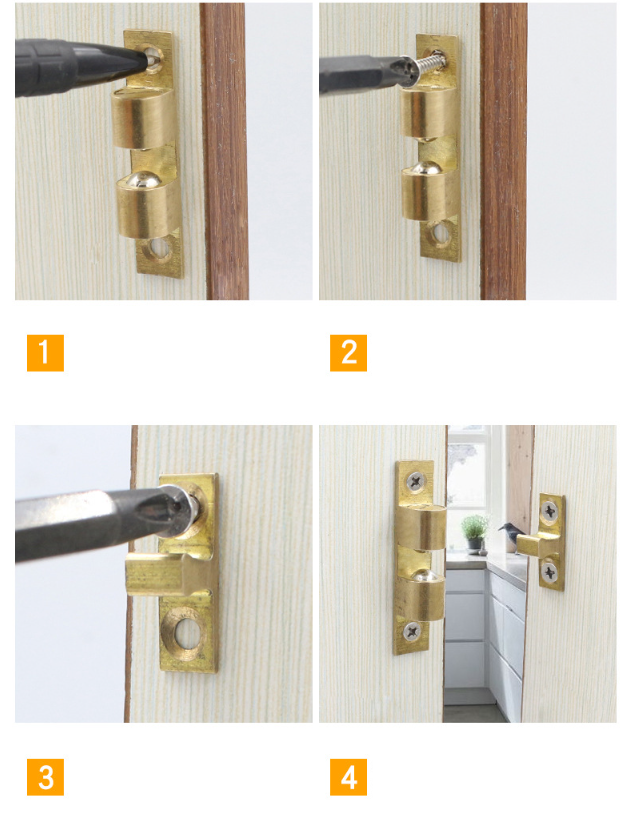 1

2

3

4