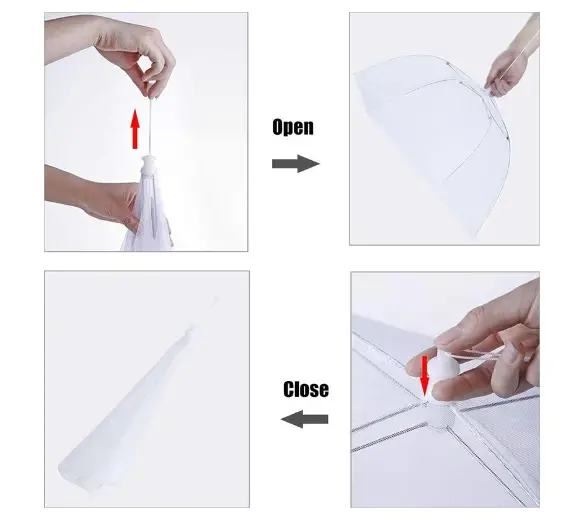 Open

Close