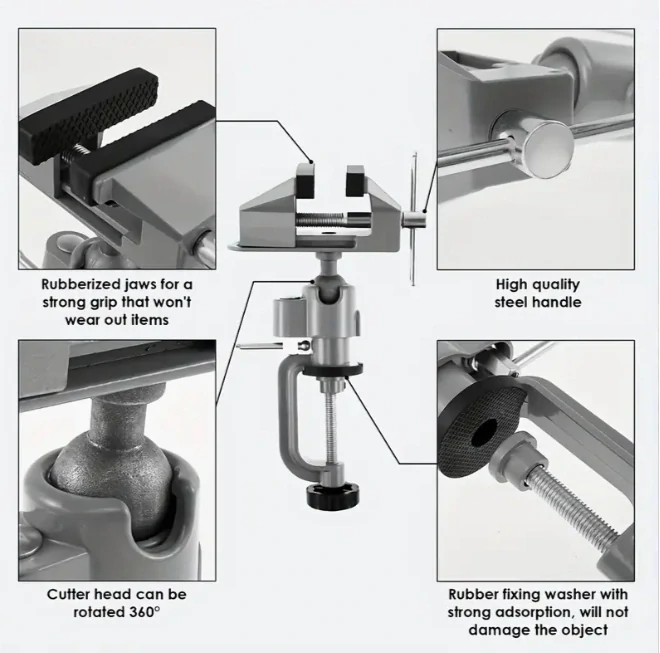 Rubberized jaws for a strong grip that won't wear out items

High quality steel handle

Cutter head can be rotated 360°

Rubber fixing washer with strong adsorption, will not damage the object