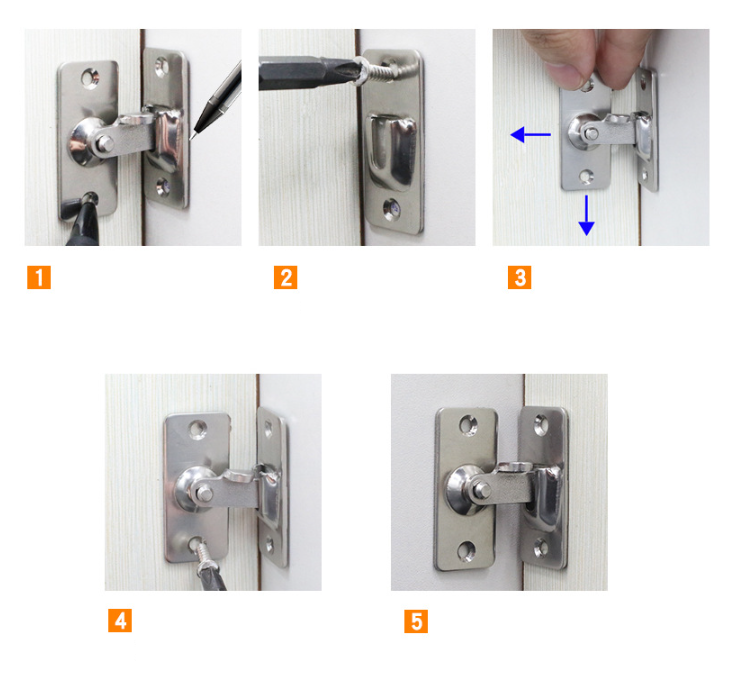 1

2

3

4

5