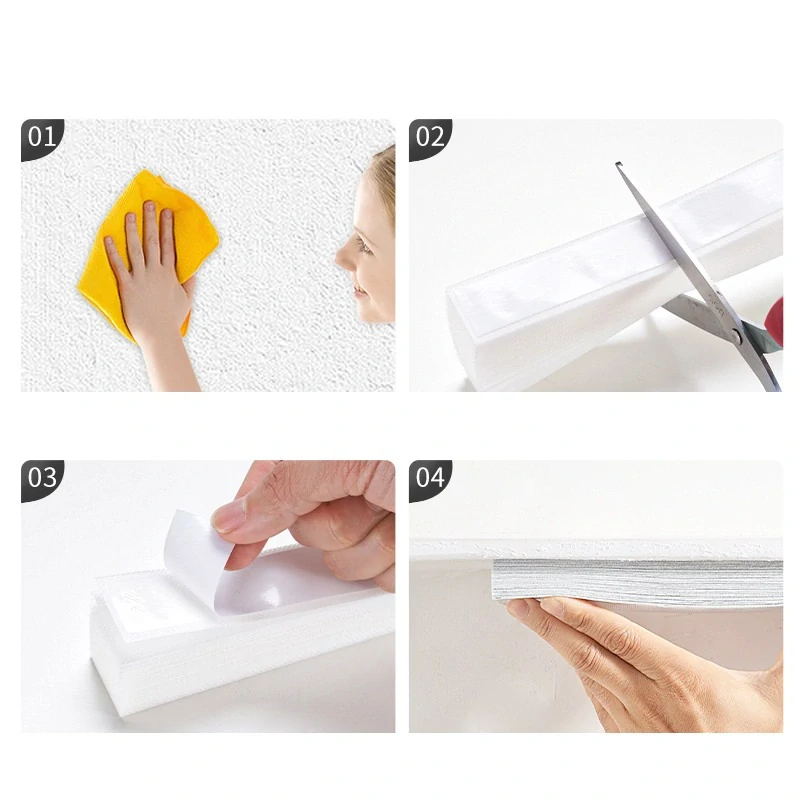 01

02

03

04