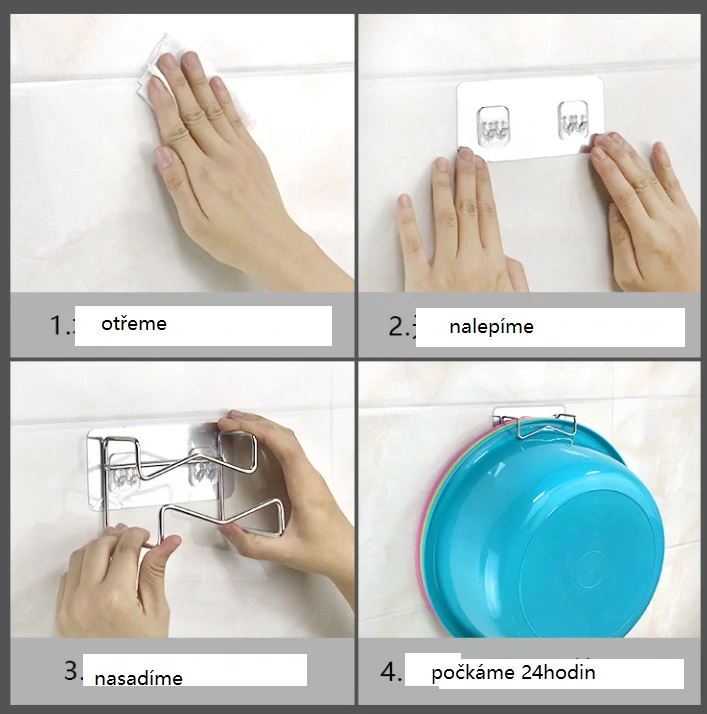 1. otřeme

2. nalepíme

3. nasadíme

4. počkáme 24hodin