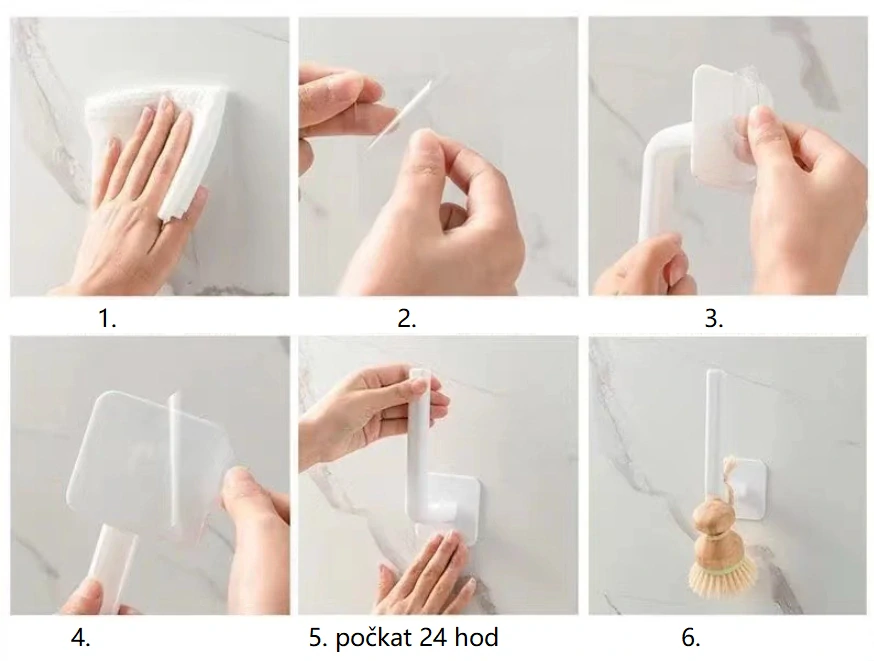 1.

2.

3.

4.

5. počkat 24 hod

6.