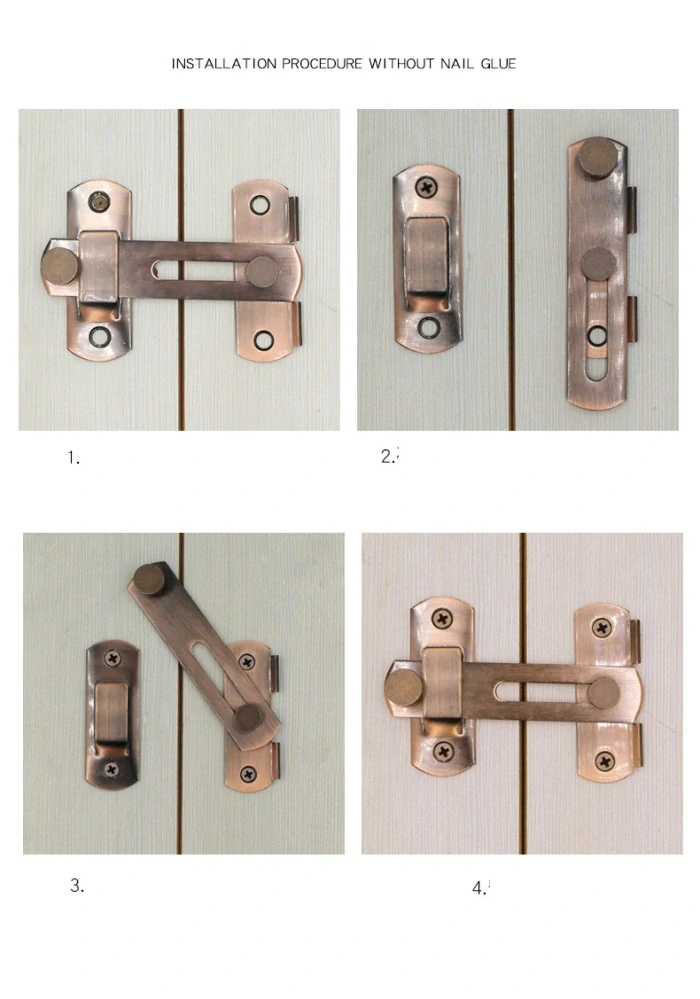 INSTALLATION PROCEDURE WITHOUT NAIL GLUE

1.

2.

3.

4.