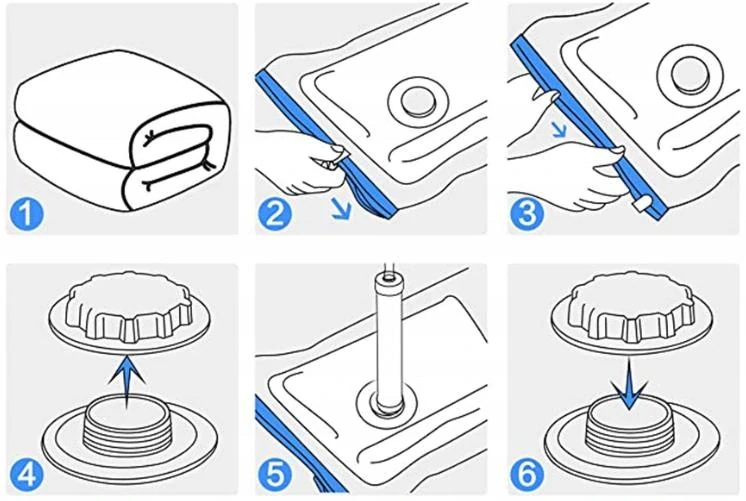 1
2
3
4
5
6