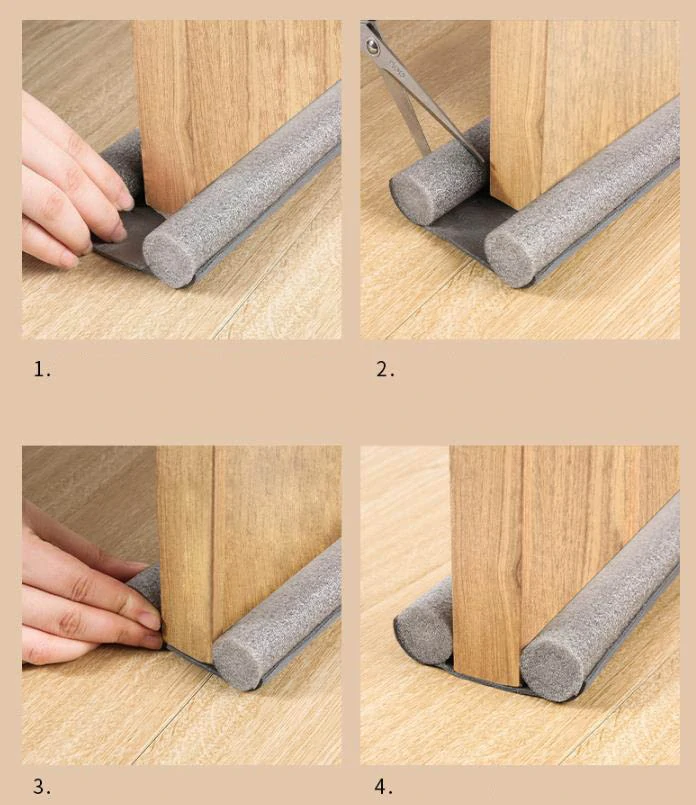 1.

2.

3.

4.