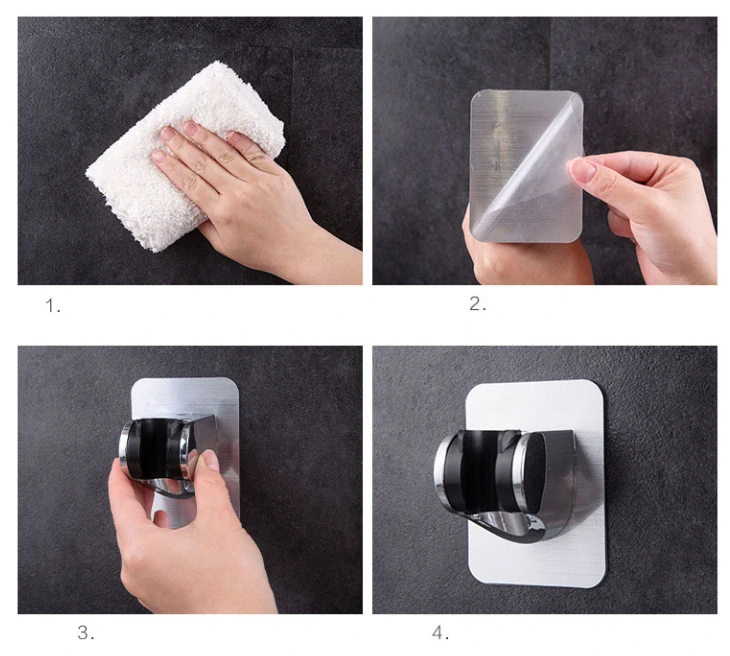 1.

2.

3.

4.