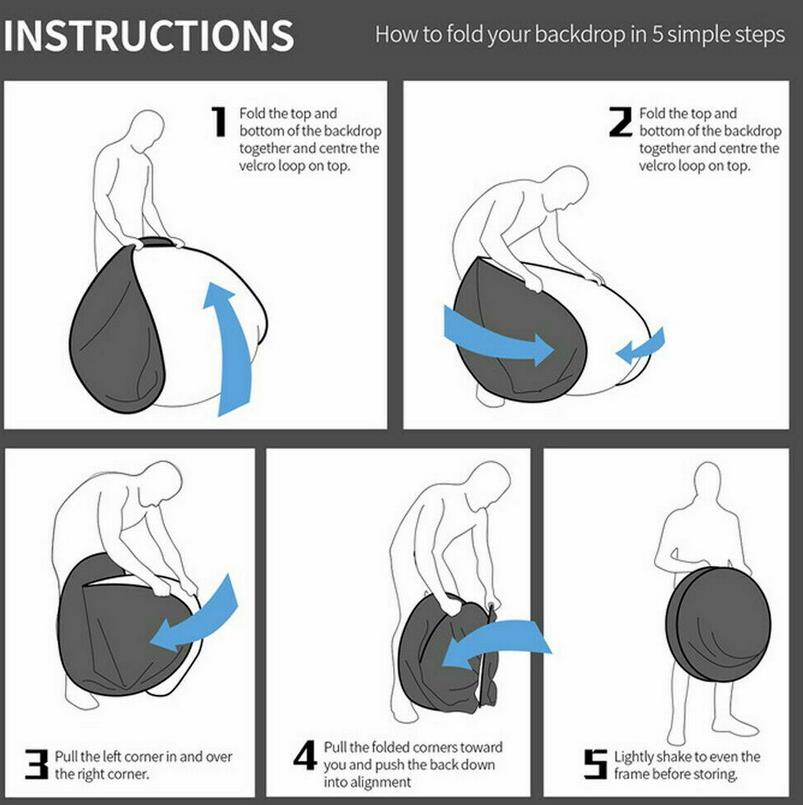 INSTRUCTIONS

How to fold your backdrop in 5 simple steps

1 Fold the top and bottom of the backdrop together and centre the velcro loop on top.

2 Fold the top and bottom of the backdrop together and centre the velcro loop on top.

3 Pull the left corner in and over the right corner.

4 Pull the folded corners toward you and push the back down into alignment

5 Lightly shake to even the frame before storing.