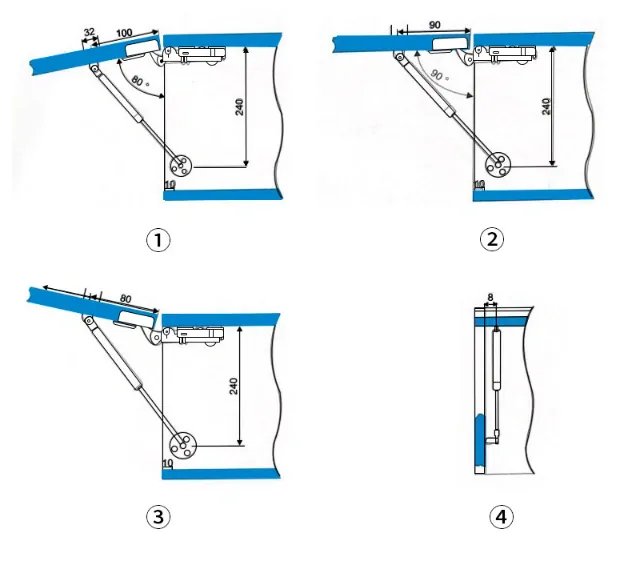 32
100
80 °
240
10
①

90
90 °
240
10
②

80
240
10
③

8
④