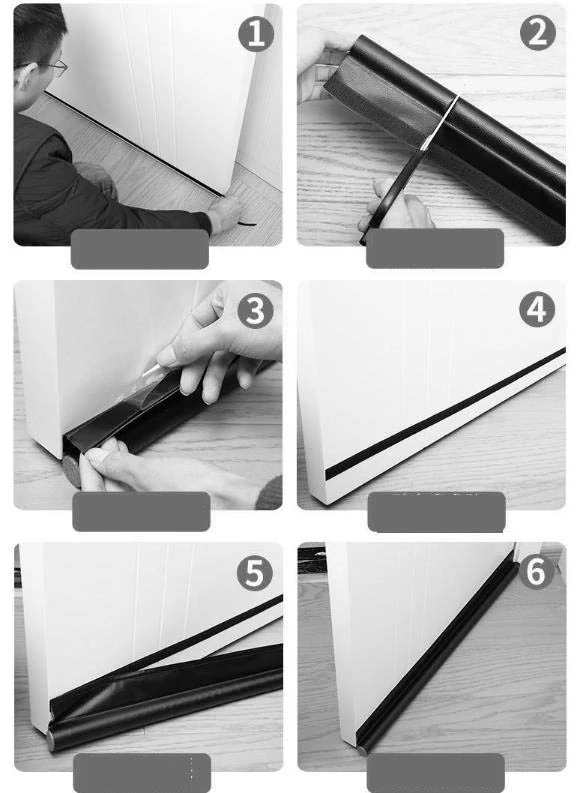 1

2

3

4

5

6