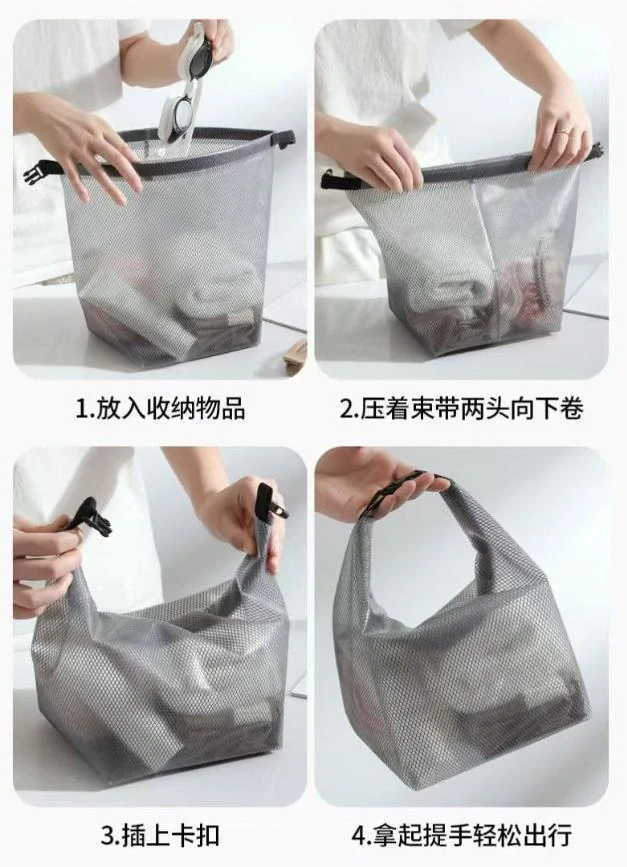 1.放入收纳物品

2.压着束带两头向下卷

3.插上卡扣

4.拿起提手轻松出行