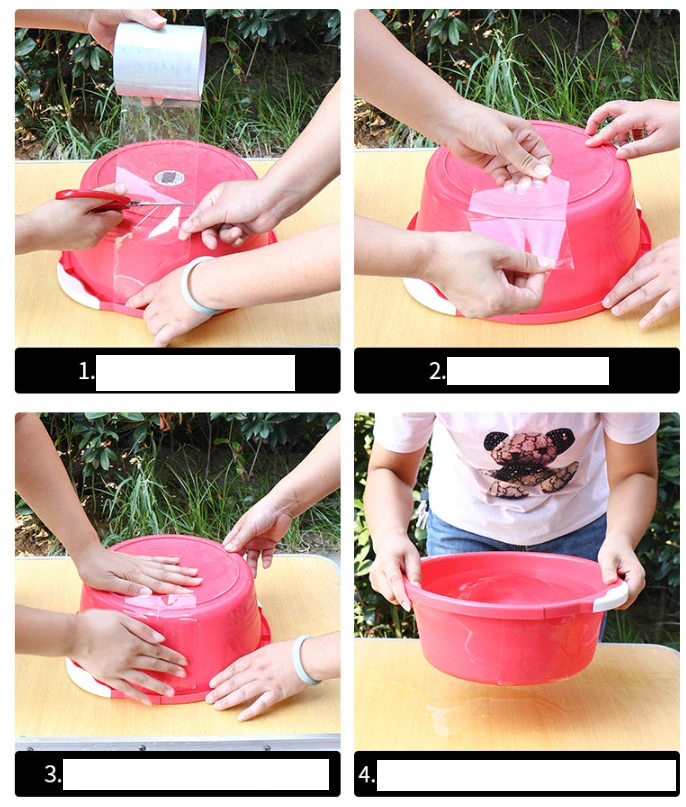 1.

2.

3.

4.