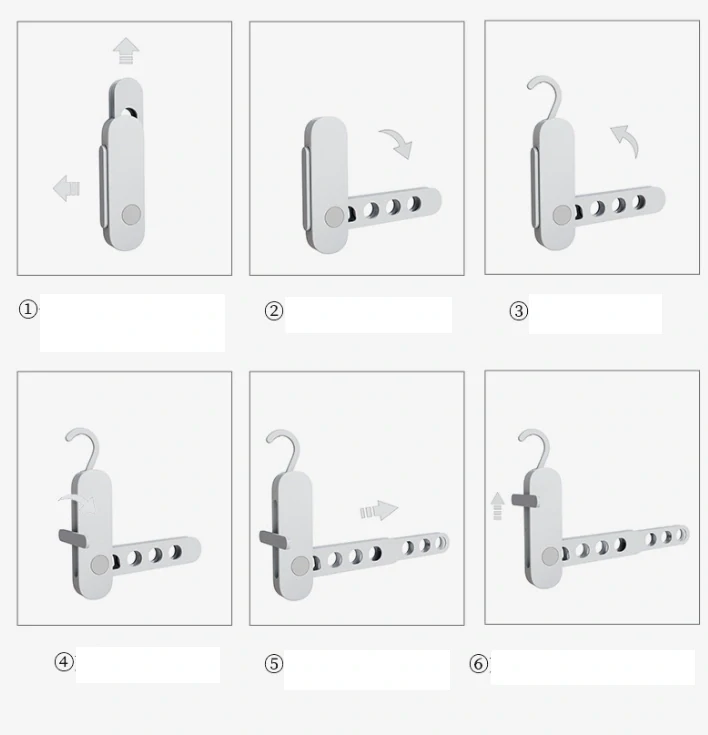 ①

②

③

④

⑤

⑥