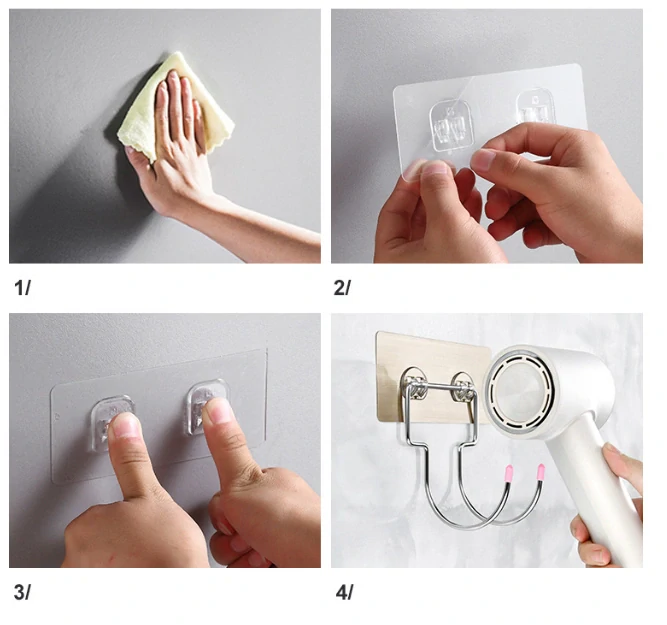 1/

2/

3/

4/