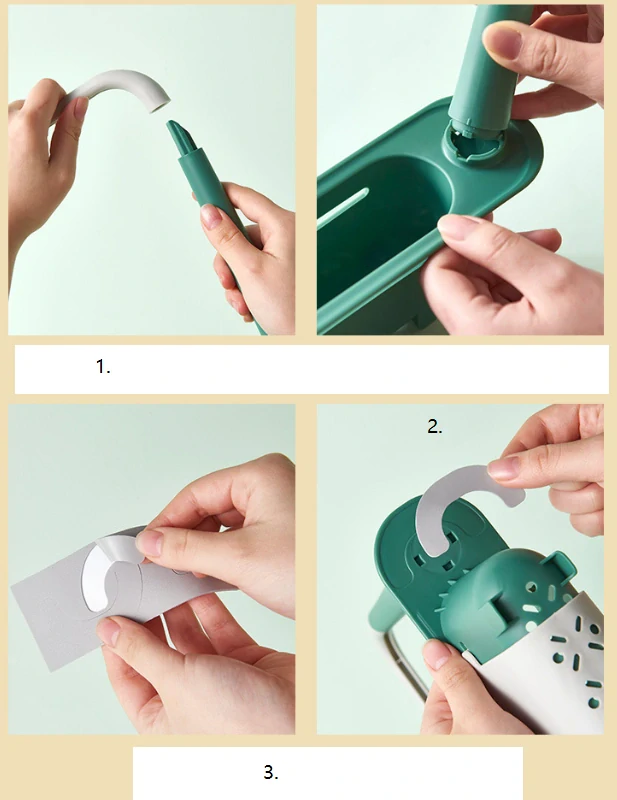 1.

2.

3.