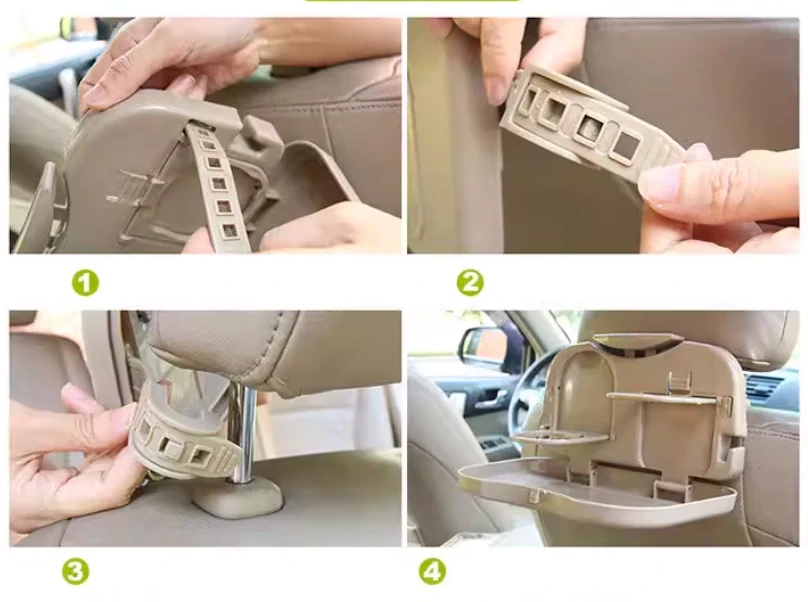 1

2

3

4