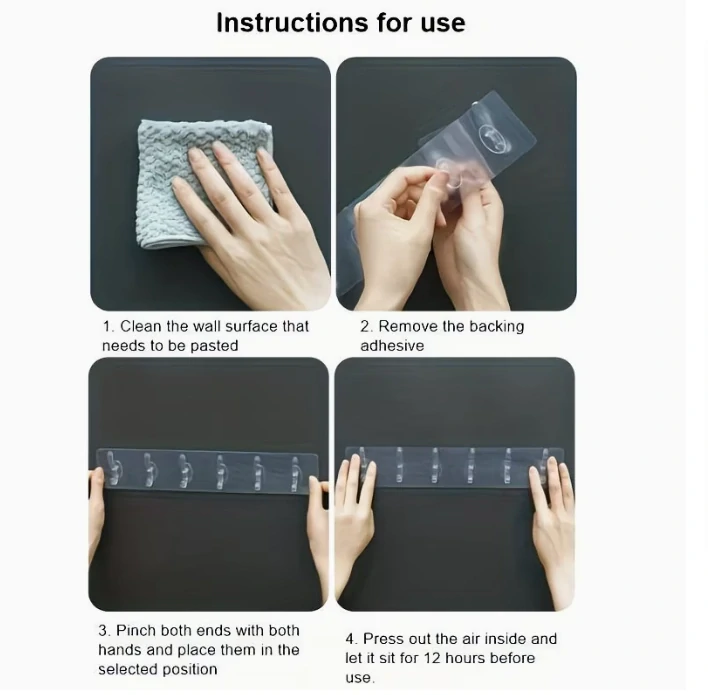 Instructions for use

1. Clean the wall surface that needs to be pasted

2. Remove the backing adhesive

3. Pinch both ends with both hands and place them in the selected position

4. Press out the air inside and let it sit for 12 hours before use.