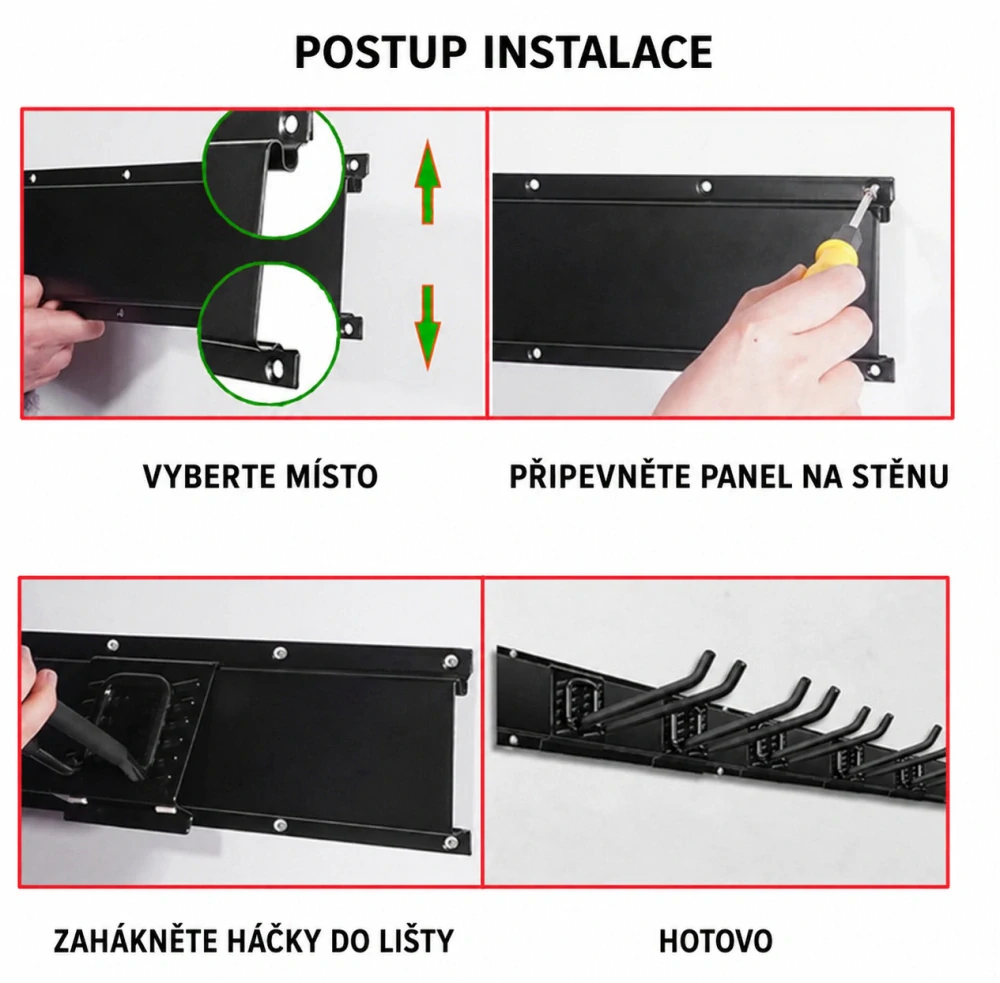 POSTUP INSTALACE

VYBERTE MÍSTO

PŘIPEVNĚTE PANEL NA STĚNU

ZAHÁKNĚTE HÁČKY DO LIŠTY

HOTOVO